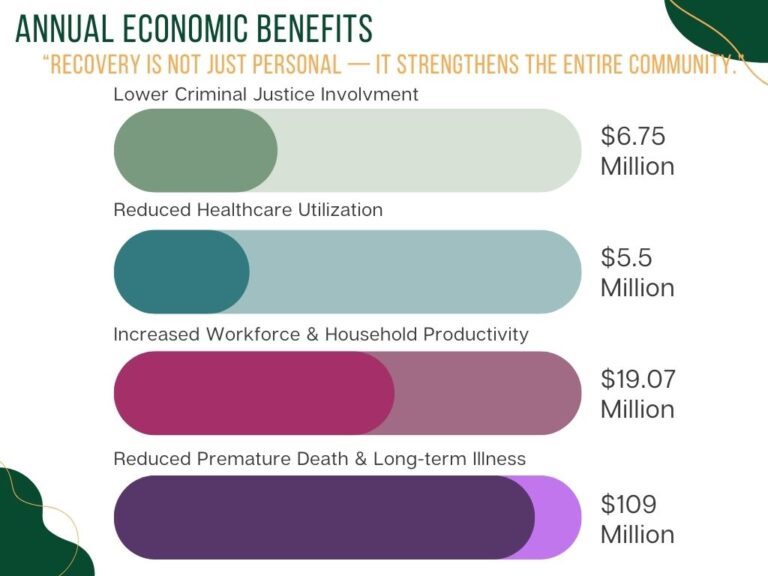 ANNUAL ECONOMIC BENEFITS

"RECOVERY IS NOT JUST PERSONAL — IT STRENGTHENS THE ENTIRE COMMUNITY."

Lower Criminal Justice Involvment

$6.75 Million

Reduced Healthcare Utilization

$5.5 Million

Increased Workforce & Household Productivity

$19.07 Million

Reduced Premature Death & Long-term Illness

$109 Million