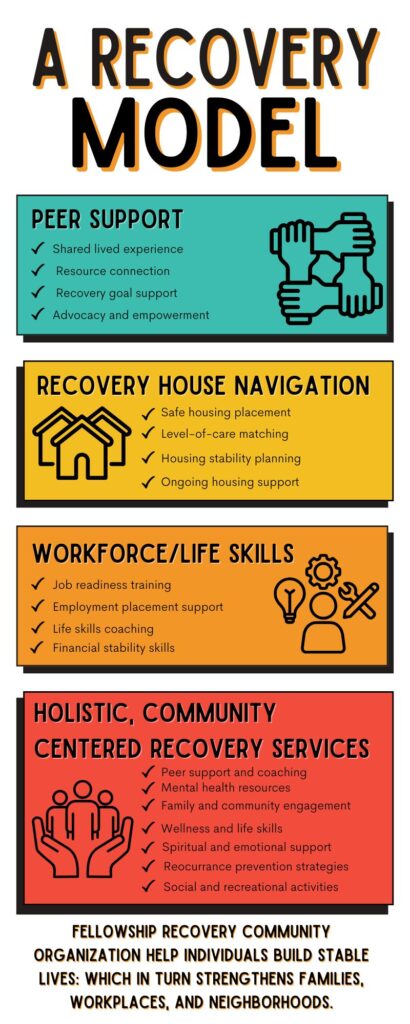 A RECOVERY MODEL

PEER SUPPORT

✓ Shared lived experience
✓ Resource connection
✓ Recovery goal support
✓ Advocacy and empowerment

RECOVERY HOUSE NAVIGATION

✓ Safe housing placement
✓ Level-of-care matching
✓ Housing stability planning
✓ Ongoing housing support

WORKFORCE/LIFE SKILLS

✓ Job readiness training
✓ Employment placement support
✓ Life skills coaching
✓ Financial stability skills

HOLISTIC, COMMUNITY CENTERED RECOVERY SERVICES

✓ Peer support and coaching
✓ Mental health resources
✓ Family and community engagement
✓ Wellness and life skills
✓ Spiritual and emotional support
✓ Reocurrance prevention strategies
✓ Social and recreational activities

FELLOWSHIP RECOVERY COMMUNITY ORGANIZATION HELP INDIVIDUALS BUILD STABLE LIVES: WHICH IN TURN STRENGTHENS FAMILIES, WORKPLACES, AND NEIGHBORHOODS.